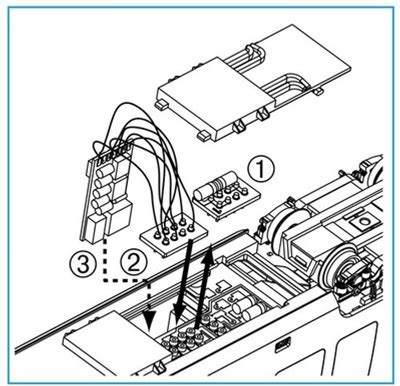 1

3 2