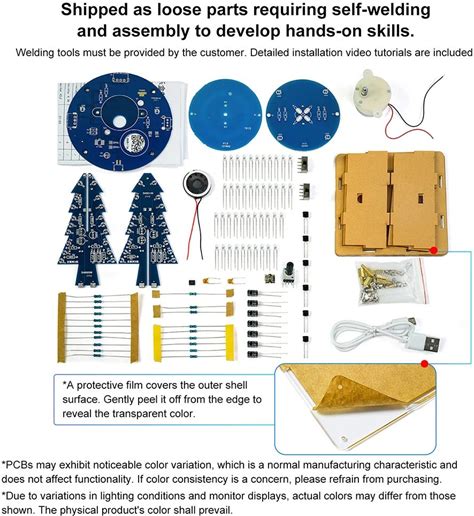 Shipped as loose parts requiring self-welding and assembly to develop hands-on skills.

Welding tools must be provided by the customer. Detailed installation video tutorials are included

*A protective film covers the outer shell surface. Gently peel it off from the edge to reveal the transparent color.

*PCBs may exhibit noticeable color variation, which is a normal manufacturing characteristic and does not affect functionality. If color consistency is a concern, please refrain from purchasing.

*Due to variations in lighting conditions and monitor displays, actual colors may differ from those shown. The physical product's color shall prevail.