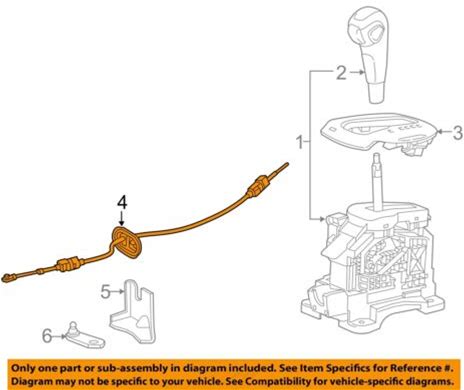 2

3

1

4

5

6

Only one part or sub-assembly in diagram included. See Item Specifics for Reference #.
Diagram may not be specific to your vehicle. See Compatibility for vehicle-specific diagrams.