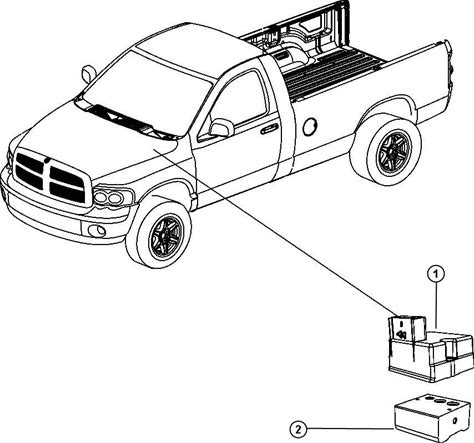 1
2