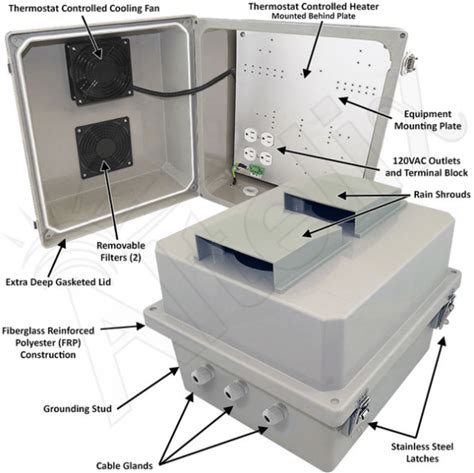 Thermostat Controlled Cooling Fan

Thermostat Controlled Heater
Mounted Behind Plate

Equipment Mounting Plate

120VAC Outlets and Terminal Block

Rain Shrouds

Removable Filters (2)

Extra Deep Gasketed Lid

Fiberglass Reinforced Polyester (FRP) Construction

Grounding Stud

Cable Glands

Stainless Steel Latches