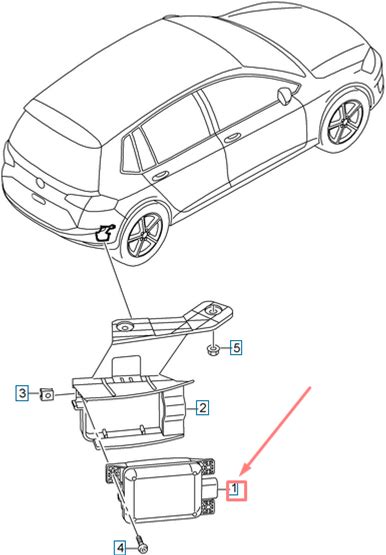 5
3
2
1
4