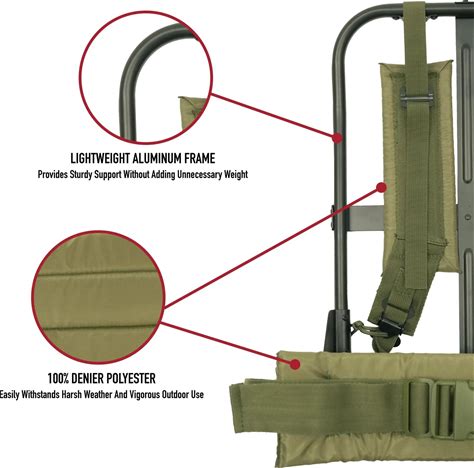 LIGHTWEIGHT ALUMINUM FRAME
Provides Sturdy Support Without Adding Unnecessary Weight

100% DENIER POLYESTER
Easily Withstands Harsh Weather And Vigorous Outdoor Use