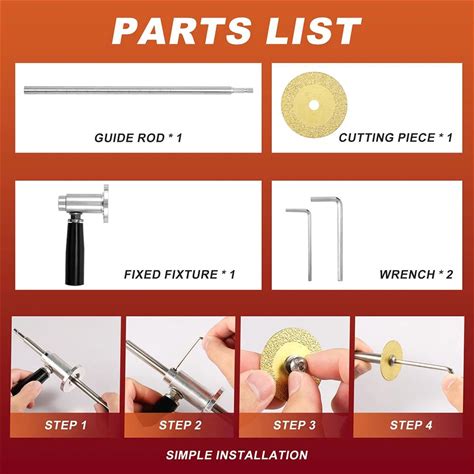 PARTS LIST

GUIDE ROD * 1

CUTTING PIECE * 1

FIXED FIXTURE * 1

WRENCH * 2

STEP 1

STEP 2

STEP 3

STEP 4

SIMPLE INSTALLATION