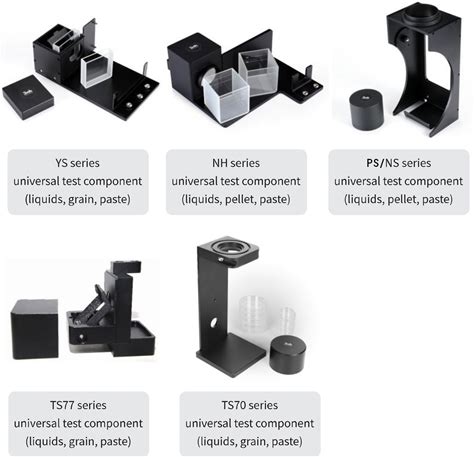 YS series
universal test component
(liquids, grain, paste)

NH series
universal test component
(liquids, pellet, paste)

PS/NS series
universal test component
(liquids, pellet, paste)

TS77 series
universal test component
(liquids, grain, paste)

TS70 series
universal test component
(liquids, grain, paste)