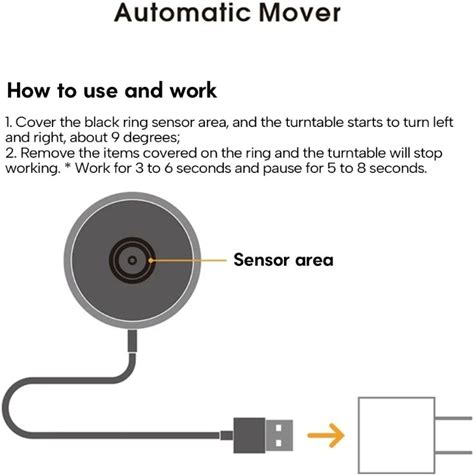 Automatic Mover

How to use and work

1. Cover the black ring sensor area, and the turntable starts to turn left and right, about 9 degrees;
2. Remove the items covered on the ring and the turntable will stop working. * Work for 3 to 6 seconds and pause for 5 to 8 seconds.

Sensor area