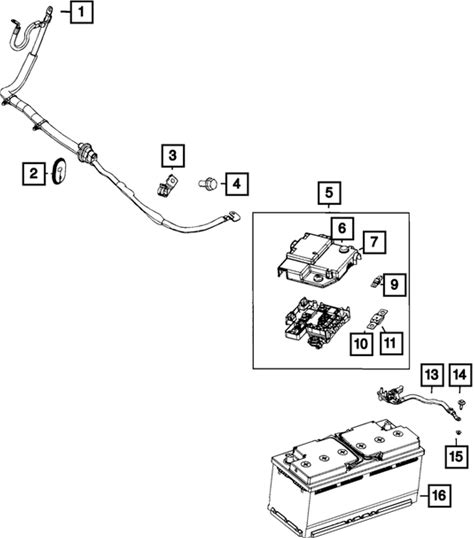 1
2
3
4
5
6
7
9
10
11
13
14
15
16