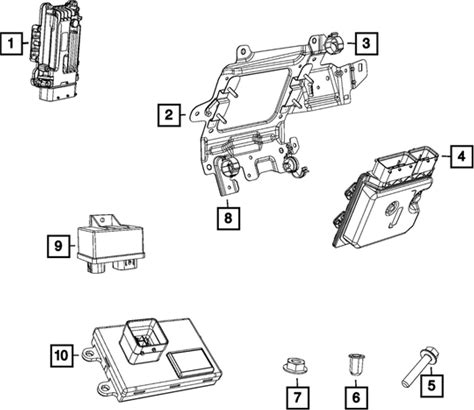 1
3
2
4
8
9
10
7
6
5