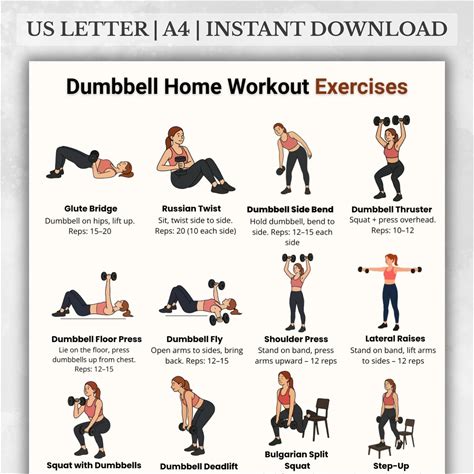 US LETTER | A4 | INSTANT DOWNLOAD

Dumbbell Home Workout Exercises

Glute Bridge
Dumbbell on hips, lift up. Reps: 15–20

Russian Twist
Sit, twist side to side. Reps: 20 (10 each side)

Dumbbell Side Bend
Hold dumbbell, bend to side. Reps: 12–15 each side

Dumbbell Thruster
Squat + press overhead. Reps: 10–12

Dumbbell Floor Press
Lie on the floor, press dumbbells up from chest. Reps: 12–15

Dumbbell Fly
Open arms to sides, bring back. Reps: 12–15

Shoulder Press
Stand on band, press arms upward – 12 reps

Lateral Raises
Stand on band, lift arms to sides – 12 reps

Squat with Dumbbells

Dumbbell Deadlift

Bulgarian Split Squat

Step-Up