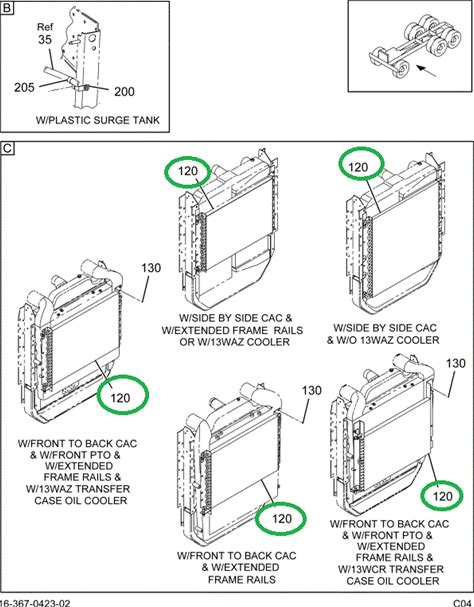 B

Ref
35

205

200

W/PLASTIC SURGE TANK

C

120

120

130

W/SIDE BY SIDE CAC & W/EXTENDED FRAME RAILS OR W/13WAZ COOLER

W/SIDE BY SIDE CAC & W/O 13WAZ COOLER

120

130

130

W/FRONT TO BACK CAC & W/FRONT PTO & W/EXTENDED FRAME RAILS & W/13WAZ TRANSFER CASE OIL COOLER

120

120

W/FRONT TO BACK CAC & W/EXTENDED FRAME RAILS

W/FRONT TO BACK CAC & W/FRONT PTO & W/EXTENDED FRAME RAILS & W/13WCR TRANSFER CASE OIL COOLER

16-367-0423-02

C04