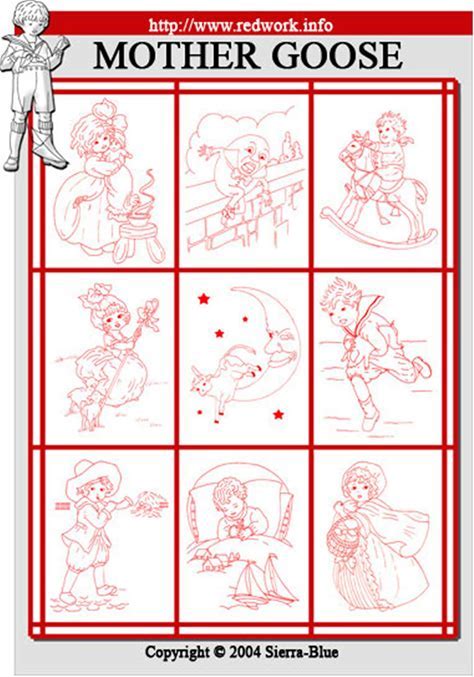 http://www.redwork.info

MOTHER GOOSE

Copyright © 2004 Sierra-Blue