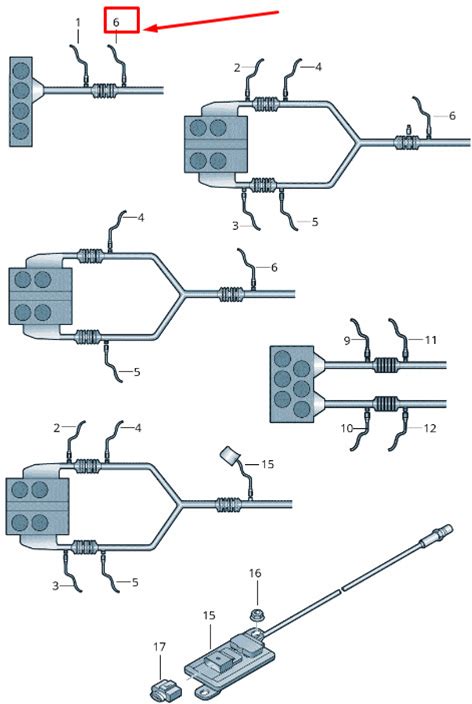 1
6
2
4
6
3
5
4
6
5
9
11
10
12
2
4
15
3
5
16
15
17