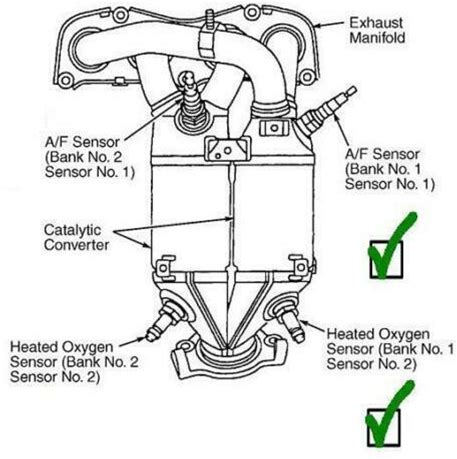 Exhaust Manifold

A/F Sensor (Bank No. 2 Sensor No. 1)

A/F Sensor (Bank No. 1 Sensor No. 1)

Catalytic Converter

Heated Oxygen Sensor (Bank No. 2 Sensor No. 2)

Heated Oxygen Sensor (Bank No. 1 Sensor No. 2)