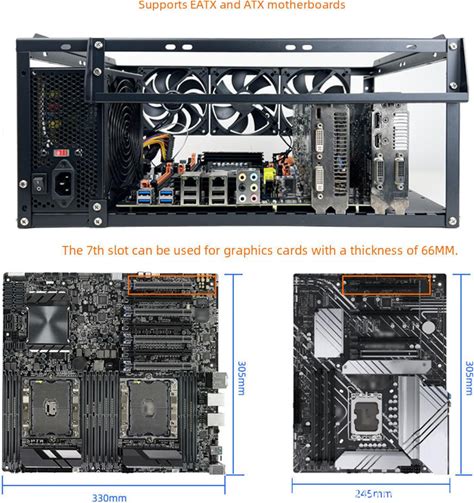 Supports EATX and ATX motherboards

The 7th slot can be used for graphics cards with a thickness of 66MM.

305mm

330mm

305mm

245mm