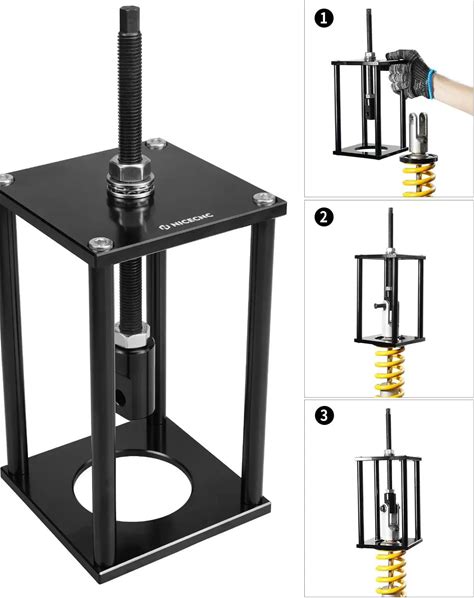 NICECNC

1

2

3