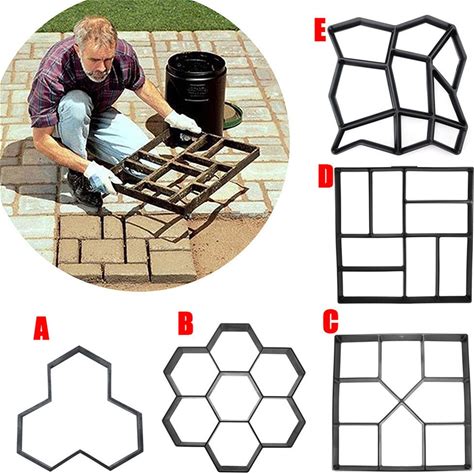 E

D

A

B

C