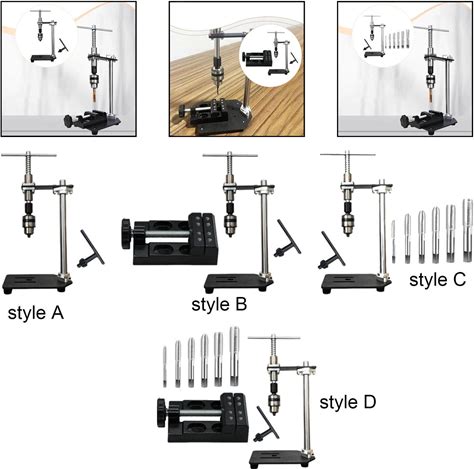 style A

style B

style C

style D