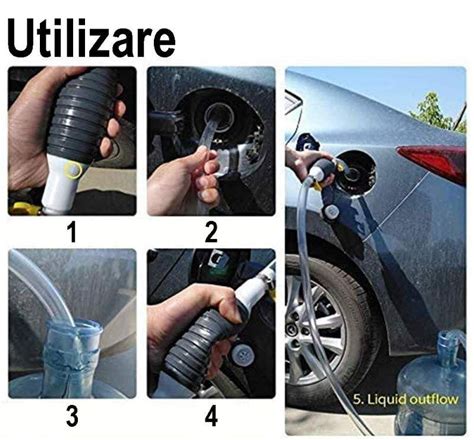 Utilizare

1

2

3

4

5. Liquid outflow