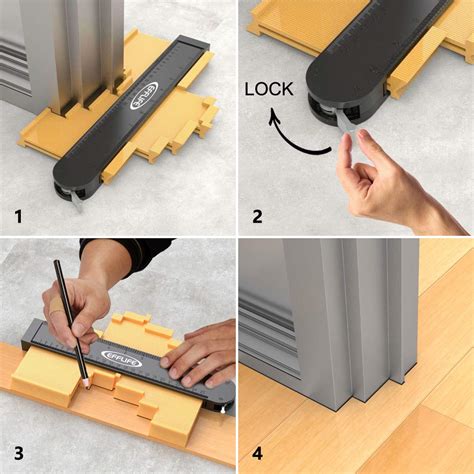 EFFUFE

1

LOCK

2

EFFUFE

3

4