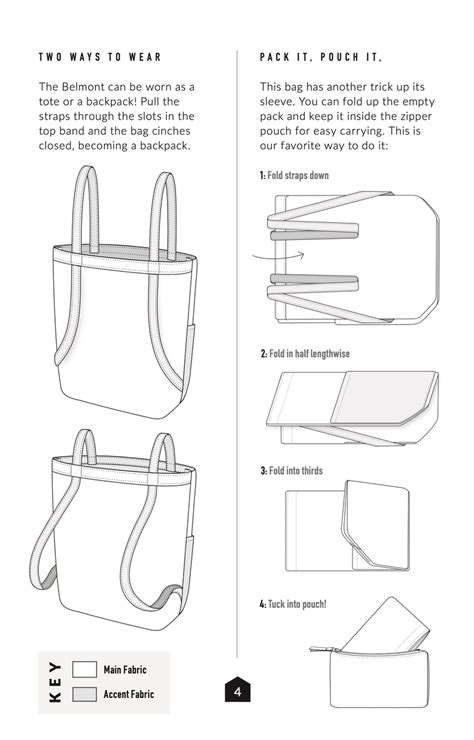 TWO WAYS TO WEAR

The Belmont can be worn as a tote or a backpack! Pull the straps through the slots in the top band and the bag cinches closed, becoming a backpack.

KEY
Main Fabric
Accent Fabric

PACK IT, POUCH IT.

This bag has another trick up its sleeve. You can fold up the empty pack and keep it inside the zipper pouch for easy carrying. This is our favorite way to do it:

1: Fold straps down

2: Fold in half lengthwise

3: Fold into thirds

4: Tuck into pouch!

4