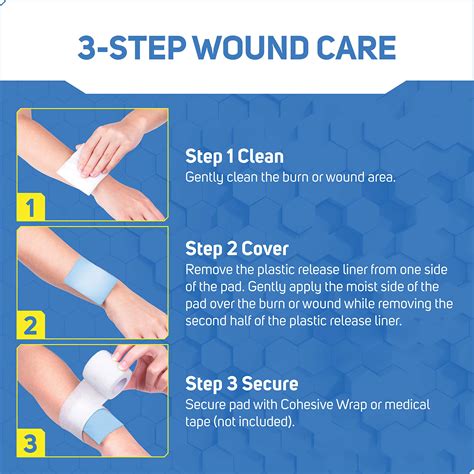 3-STEP WOUND CARE

1

Step 1 Clean
Gently clean the burn or wound area.

2

Step 2 Cover
Remove the plastic release liner from one side of the pad. Gently apply the moist side of the pad over the burn or wound while removing the second half of the plastic release liner.

3

Step 3 Secure
Secure pad with Cohesive Wrap or medical tape (not included).