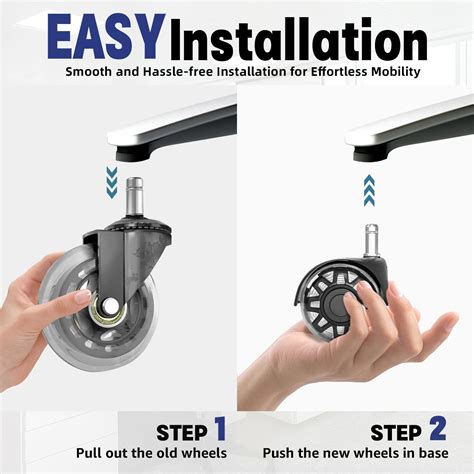 EASY Installation
Smooth and Hassle-free Installation for Effortless Mobility

STEP 1
Pull out the old wheels

STEP 2
Push the new wheels in base