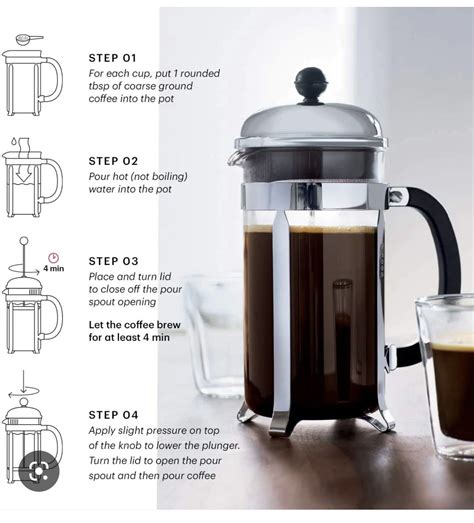 STEP 01
For each cup, put 1 rounded tbsp of coarse ground coffee into the pot

STEP 02
Pour hot (not boiling) water into the pot

4 min

STEP 03
Place and turn lid to close off the pour spout opening

Let the coffee brew for at least 4 min

STEP 04
Apply slight pressure on top of the knob to lower the plunger. Turn the lid to open the pour spout and then pour coffee