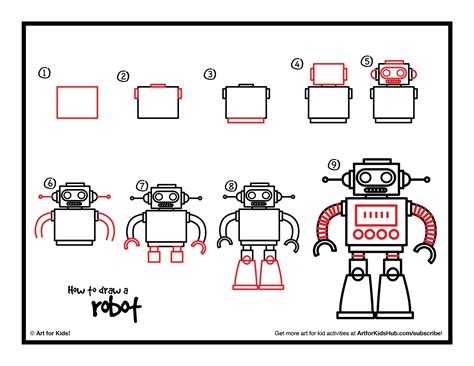 ①
②
③
④
⑤
⑥
⑦
⑧
⑨

How to draw a
robot

© Art for Kids!

Get more art for kid activities at ArtforKidsHub.com/subscribe!