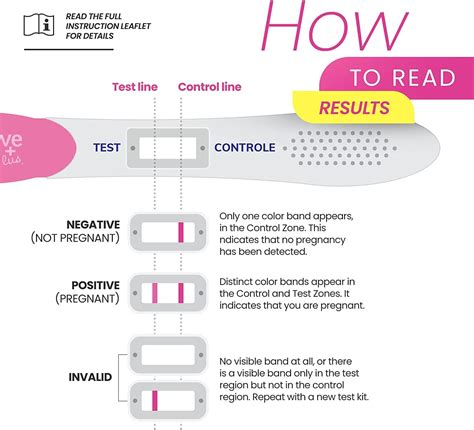 READ THE FULL INSTRUCTION LEAFLET FOR DETAILS

How

TO READ

RESULTS

Test line

Control line

ve
+
lus

TEST

CONTROLE

NEGATIVE
(NOT PREGNANT)

Only one color band appears, in the Control Zone. This ndicates that no pregnancy has been detected.

POSITIVE
(PREGNANT)

Distinct color bands appear in the Control and Test Zones. It indicates that you are pregnant.

INVALID

No visible band at all, or there is a visible band only in the test region but not in the control region. Repeat with a new test kit.