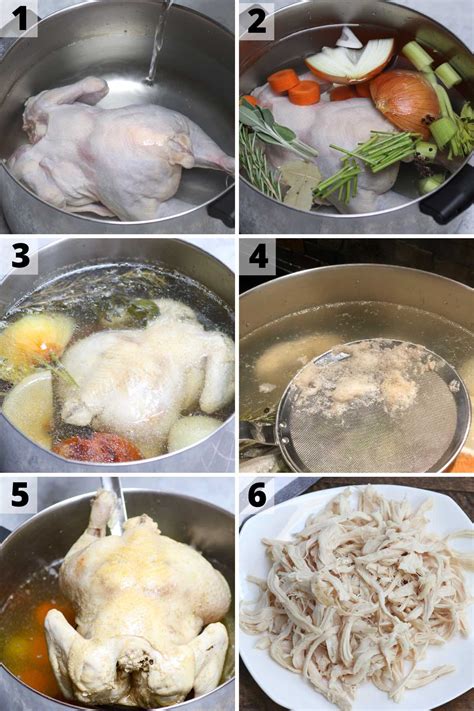 1

2

3

4

5

6