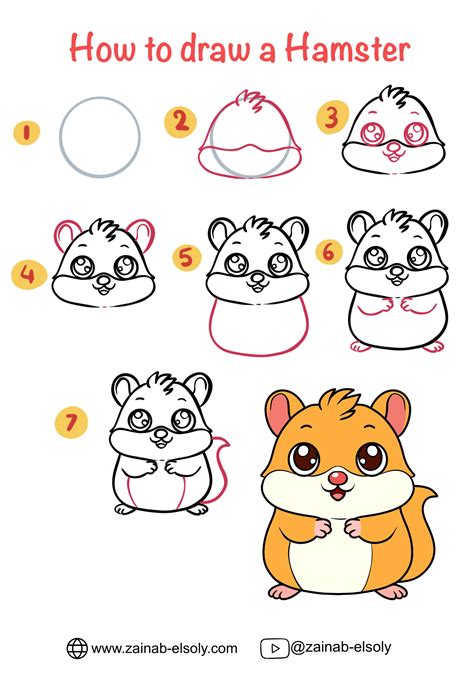 How to draw a Hamster

1

2

3

4

5

6

7

www.zainab-elsoly.com @zainab-elsoly