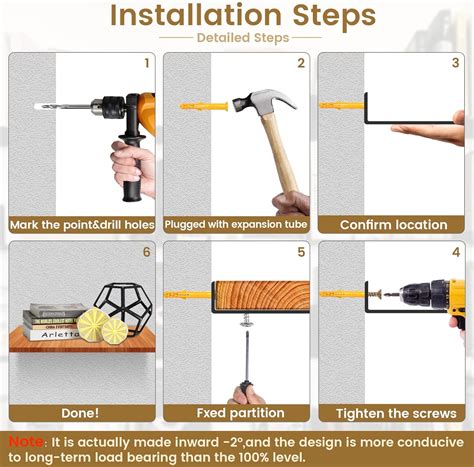 Installation Steps

Detailed Steps

1
Mark the point&drill holes

2
Plugged with expansion tube

3
Confirm location

6
Arletta
Done!

5
Fxed partition

4
Tighten the screws

Note: It is actually made inward -2°,and the design is more conducive to long-term load bearing than the 100% level.