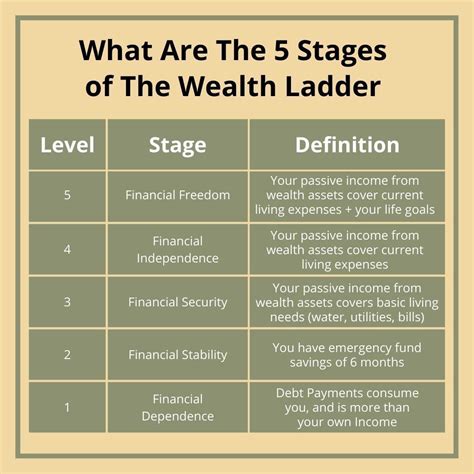 What Are The 5 Stages of The Wealth Ladder

| Level | Stage | Definition |
|---|---|---|
| 5 | Financial Freedom | Your passive income from wealth assets cover current living expenses + your life goals |
| 4 | Financial Independence | Your passive income from wealth assets cover current living expenses |
| 3 | Financial Security | Your passive income from wealth assets covers basic living needs (water, utilities, bills) |
| 2 | Financial Stability | You have emergency fund savings of 6 months |
| 1 | Financial Dependence | Debt Payments consume you, and is more than your own Income |