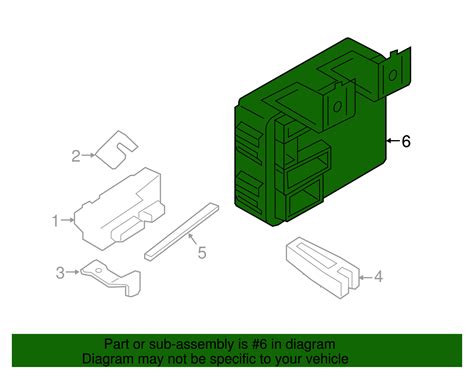 6
2
1
5
3
4

Part or sub-assembly is #6 in diagram
Diagram may not be specific to your vehicle