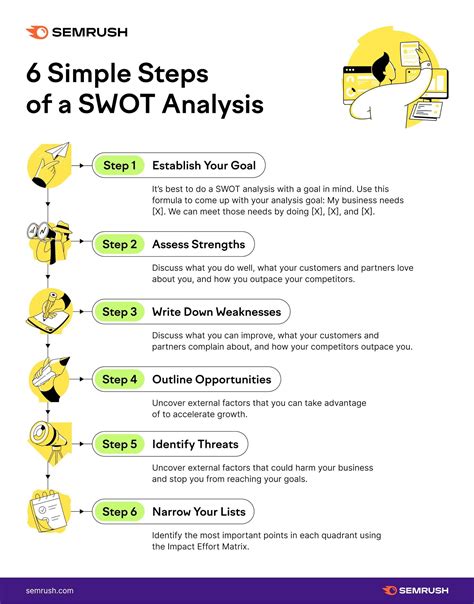 SEMRUSH

6 Simple Steps of a SWOT Analysis

Step 1 Establish Your Goal

It's best to do a SWOT analysis with a goal in mind. Use this formula to come up with your analysis goal: My business needs [X]. We can meet those needs by doing [X], [X], and [X].

Step 2 Assess Strengths

Discuss what you do well, what your customers and partners love about you, and how you outpace your competitors.

Step 3 Write Down Weaknesses

Discuss what you can improve, what your customers and partners complain about, and how your competitors outpace you.

Step 4 Outline Opportunities

Uncover external factors that you can take advantage of to accelerate growth.

Step 5 Identify Threats

Uncover external factors that could harm your business and stop you from reaching your goals.

Step 6 Narrow Your Lists

Identify the most important points in each quadrant using the Impact Effort Matrix.

semrush.com

SEMRUSH