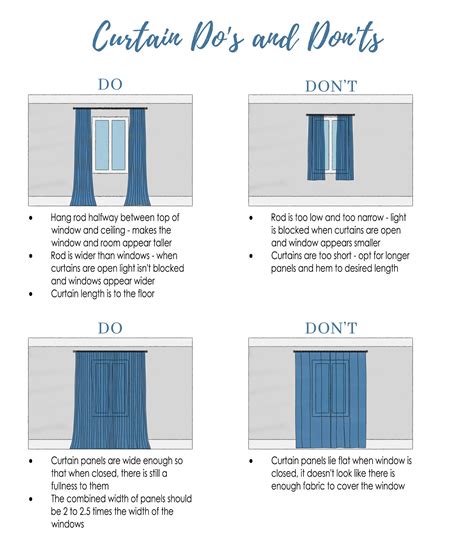 Curtain Do's and Don'ts

DO

• Hang rod halfway between top of window and ceiling - makes the window and room appear taller
• Rod is wider than windows - when curtains are open light isn't blocked and windows appear wider
• Curtain length is to the floor

DON'T

• Rod is too low and too narrow - light is blocked when curtains are open and window appears smaller
• Curtains are too short - opt for longer panels and hem to desired length

DO

• Curtain panels are wide enough so that when closed, there is still a fullness to them
• The combined width of panels should be 2 to 2.5 times the width of the windows

DON'T

• Curtain panels lie flat when window is closed, it doesn't look like there is enough fabric to cover the window