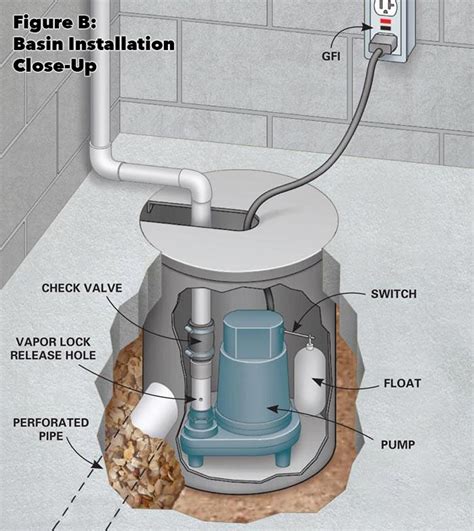 Figure B:
Basin Installation
Close-Up

GFI

CHECK VALVE

SWITCH

VAPOR LOCK
RELEASE HOLE

FLOAT

PERFORATED
PIPE

PUMP