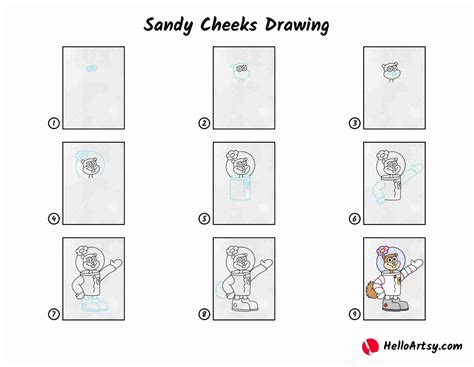 Sandy Cheeks Drawing

1

2

3

4

5

6

7

8

9

HelloArtsy.com