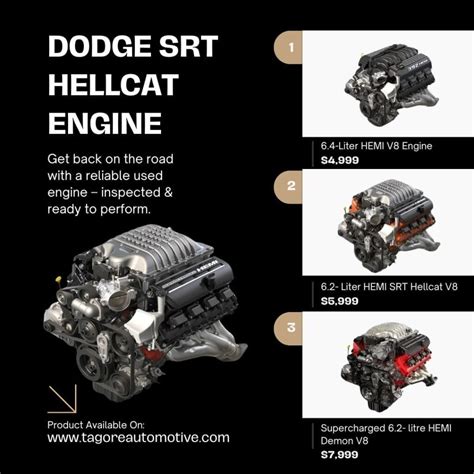 DODGE SRT HELLCAT ENGINE

Get back on the road with a reliable used engine – inspected & ready to perform.

Product Available On:
www.tagoreautomotive.com

1

6.4-Liter HEMI V8 Engine
$4,999

2

6.2- Liter HEMI SRT Hellcat V8
$5,999

3

Supercharged 6.2- litre HEMI Demon V8
$7,999