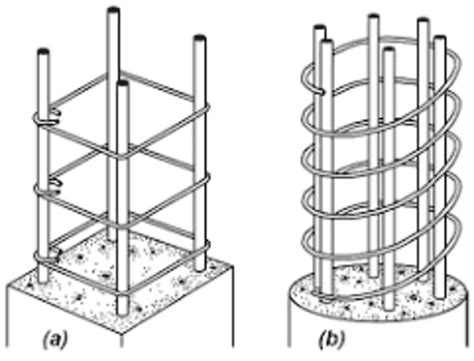 (a)

(b)