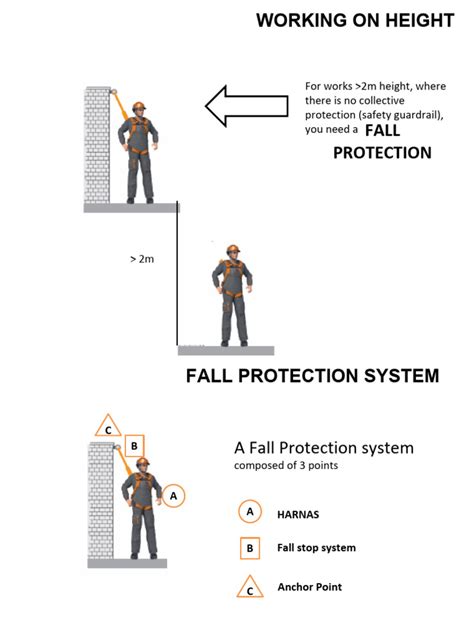 WORKING ON HEIGHT

For works >2m height, where there is no collective protection (safety guardrail), you need a FALL PROTECTION

> 2m

FALL PROTECTION SYSTEM

C

B

A

A Fall Protection system
composed of 3 points

A HARNAS

B Fall stop system

C Anchor Point