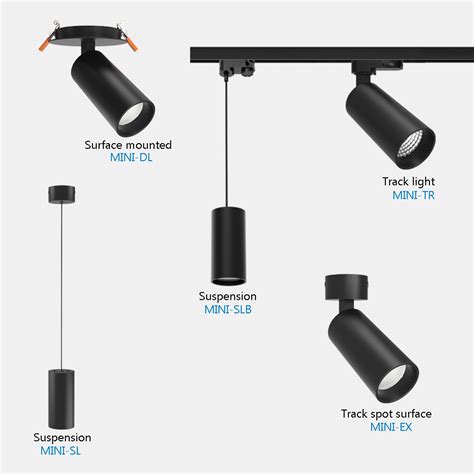 Surface mounted
MINI-DL

Track light
MINI-TR

Suspension
MINI-SLB

Suspension
MINI-SL

Track spot surface
MINI-EX