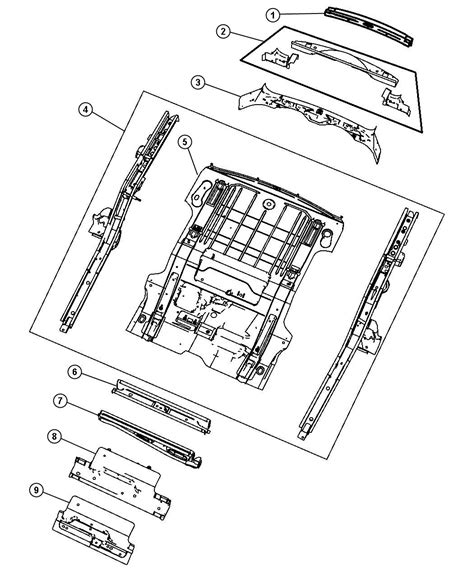 1
2
3
4
5
6
7
8
9