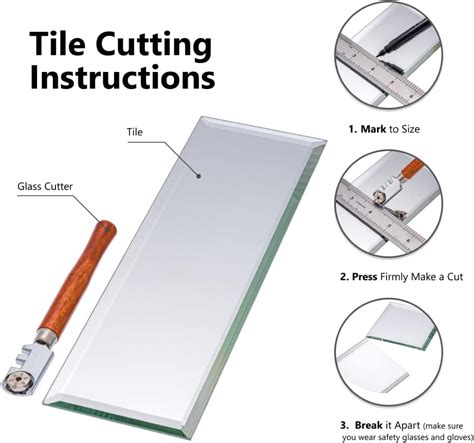 Tile Cutting Instructions

Tile

Glass Cutter

1. Mark to Size

2. Press Firmly Make a Cut

3. Break it Apart (make sure you wear safety glasses and gloves)