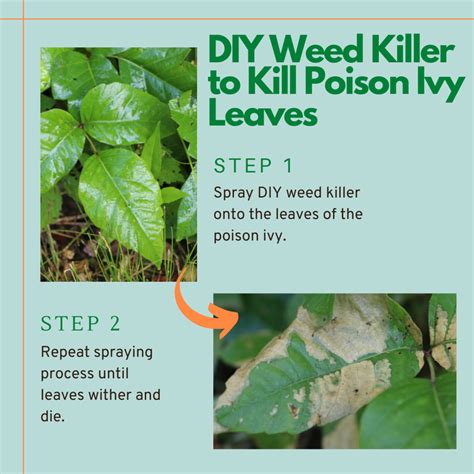 DIY Weed Killer to Kill Poison Ivy Leaves

STEP 1

Spray DIY weed killer onto the leaves of the poison ivy.

STEP 2

Repeat spraying process until leaves wither and die.