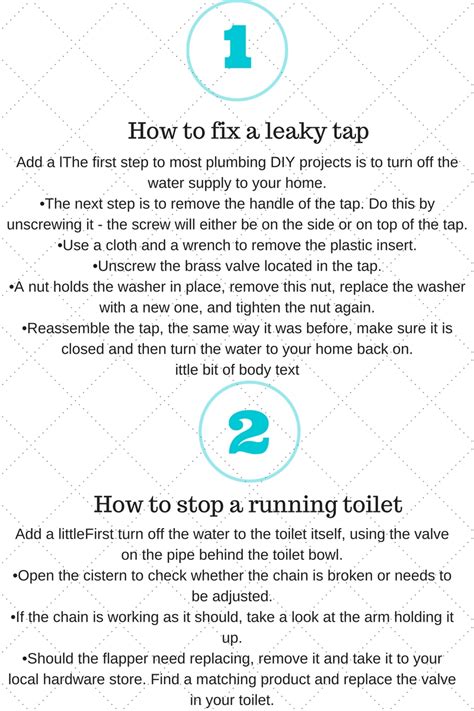 1

How to fix a leaky tap

Add a lThe first step to most plumbing DIY projects is to turn off the water supply to your home.
•The next step is to remove the handle of the tap. Do this by unscrewing it - the screw will either be on the side or on top of the tap.
•Use a cloth and a wrench to remove the plastic insert.
•Unscrew the brass valve located in the tap.
•A nut holds the washer in place, remove this nut, replace the washer with a new one, and tighten the nut again.
•Reassemble the tap, the same way it was before, make sure it is closed and then turn the water to your home back on.
ittle bit of body text

2

How to stop a running toilet

Add a littleFirst turn off the water to the toilet itself, using the valve on the pipe behind the toilet bowl.
•Open the cistern to check whether the chain is broken or needs to be adjusted.
•If the chain is working as it should, take a look at the arm holding it up.
•Should the flapper need replacing, remove it and take it to your local hardware store. Find a matching product and replace the valve in your toilet.