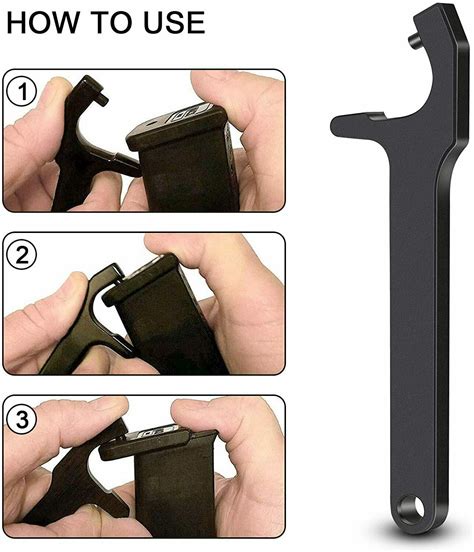 HOW TO USE

1

2

3