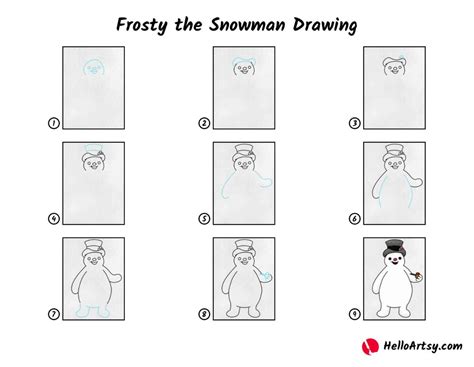 Frosty the Snowman Drawing

1

2

3

4

5

6

7

8

9

HelloArtsy.com