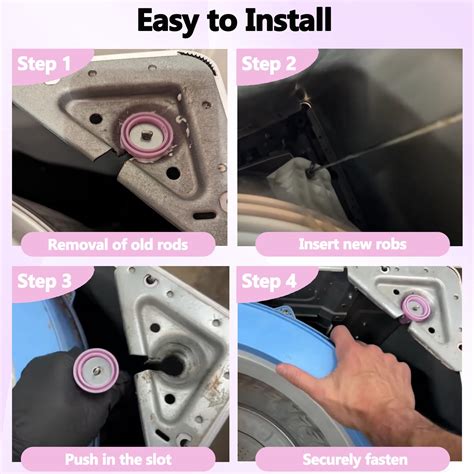 Easy to Install

Step 1

Removal of old rods

Step 2

Insert new robs

Step 3

Push in the slot

Step 4

Securely fasten