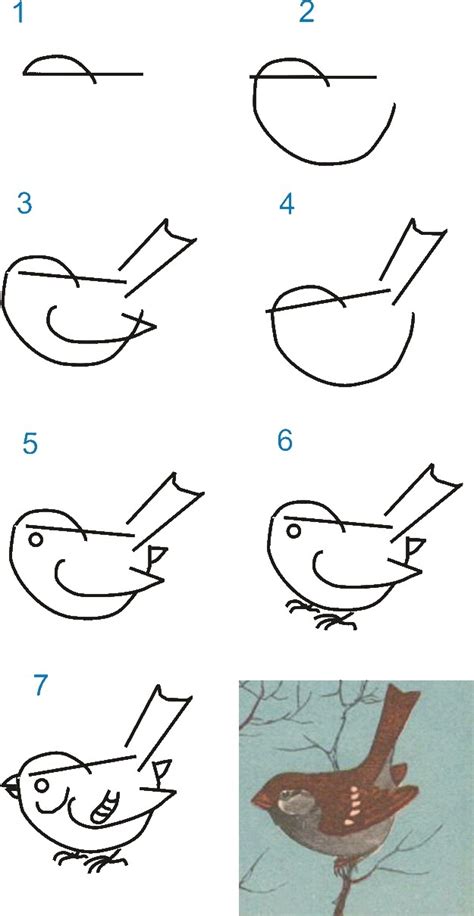 1
2
3
4
5
6
7